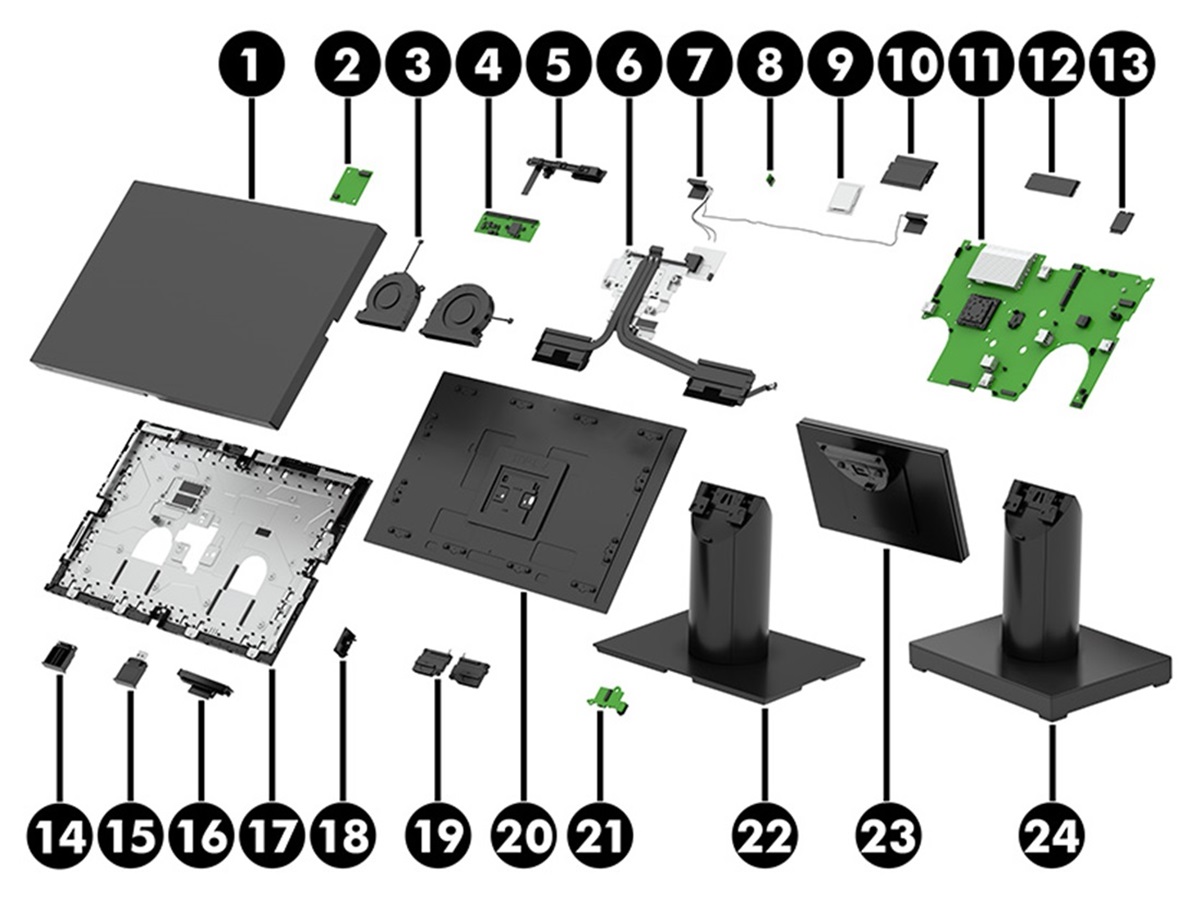 1 2 3 4 5 6 7 8 9 10 11 12 13

14 15 16 17 18 19 20 21 22 23 24