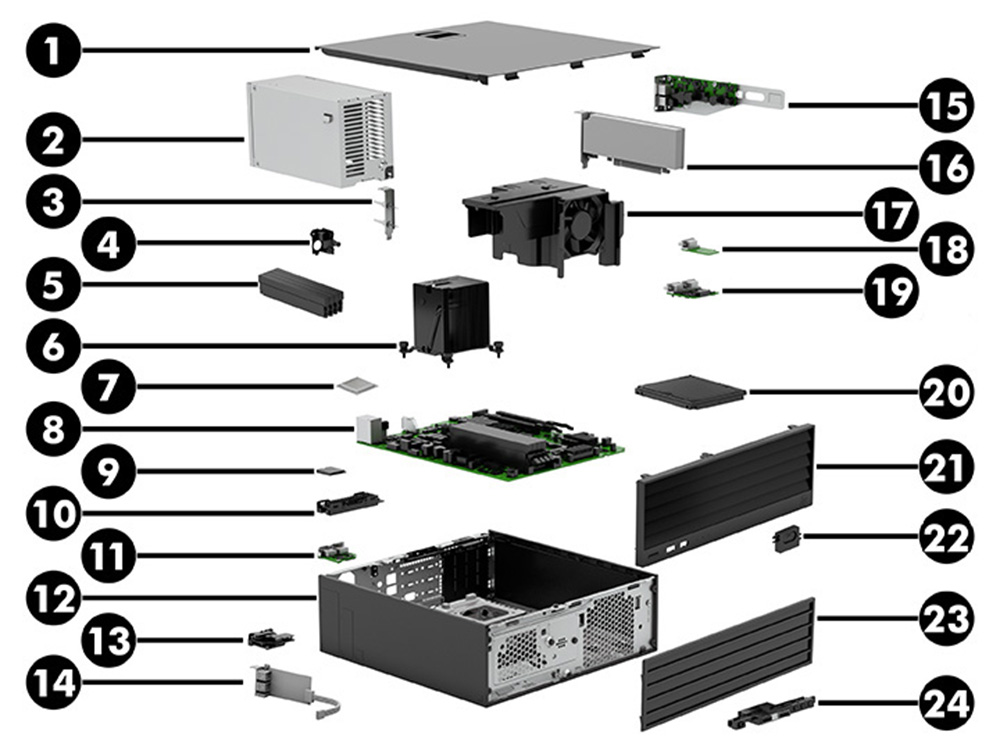 1
2
3
4
5
6
7
8
9
10
11
12
13
14
15
16
17
18
19
20
21
22
23
24