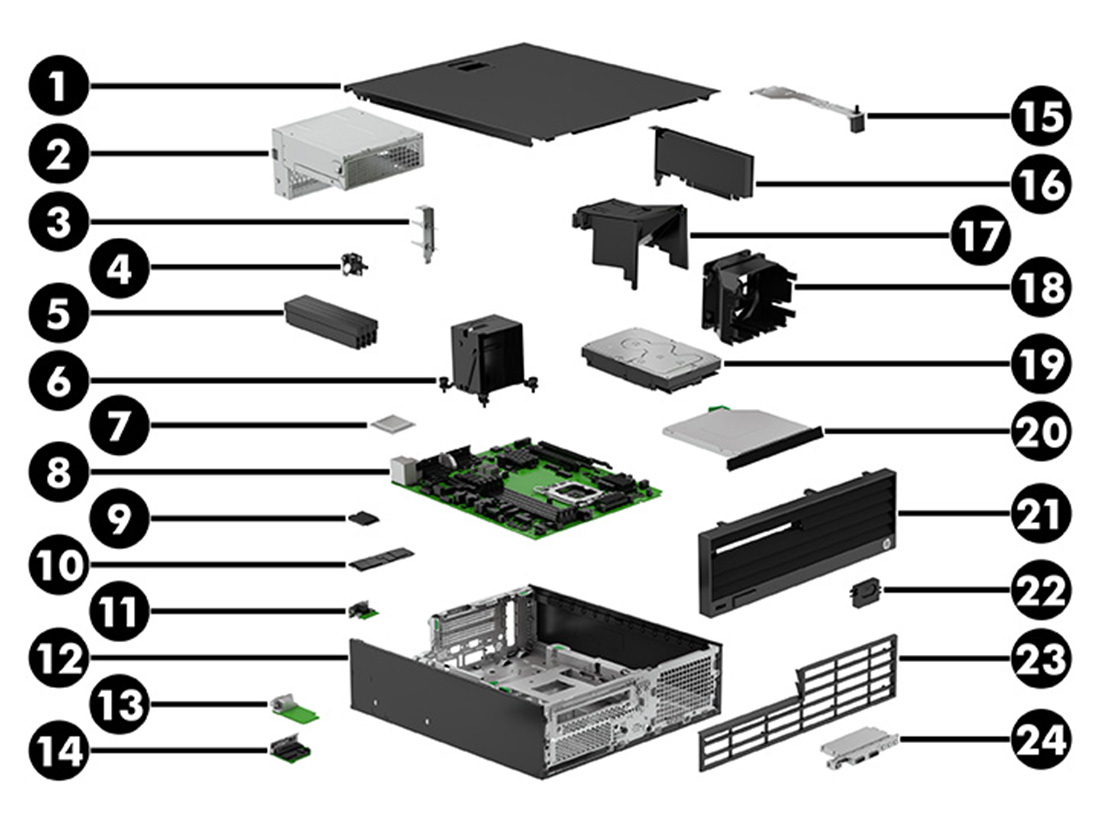 1
2
3
4
5
6
7
8
9
10
11
12
13
14
15
16
17
18
19
20
21
22
23
24