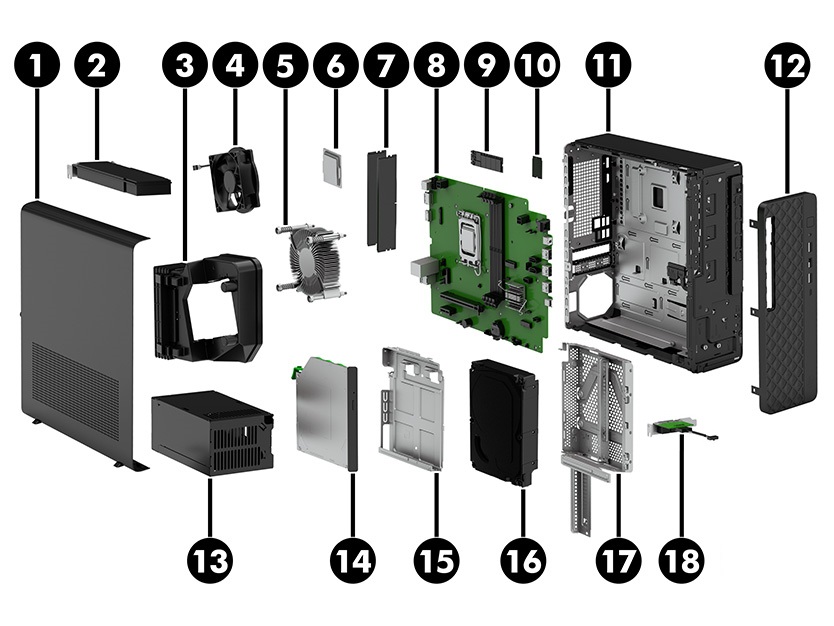 1
2
3
4
5
6
7
8
9
10
11
12
13
14
15
16
17
18