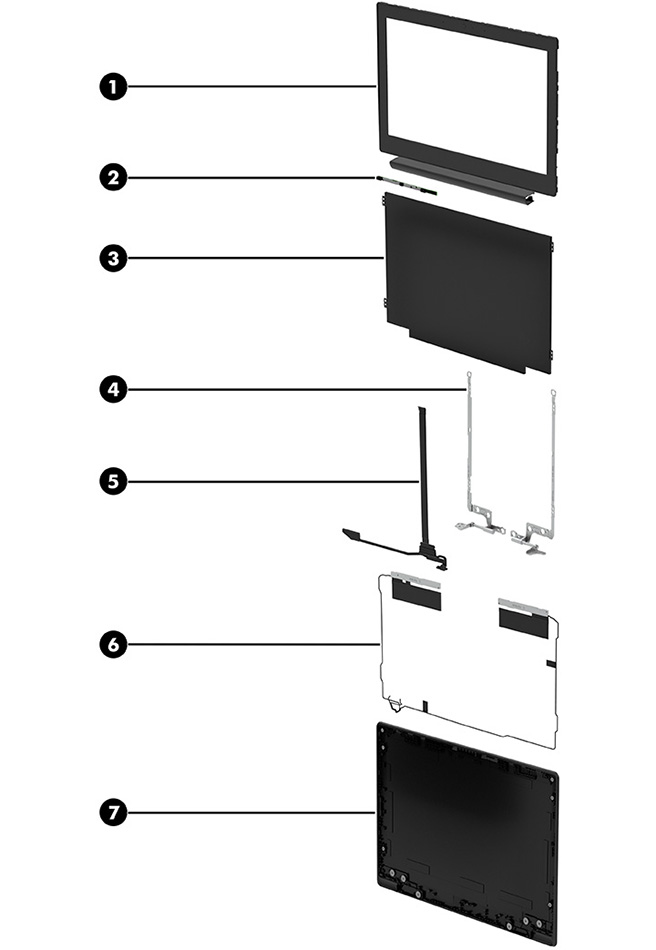 1
2
3
4
5
6
7