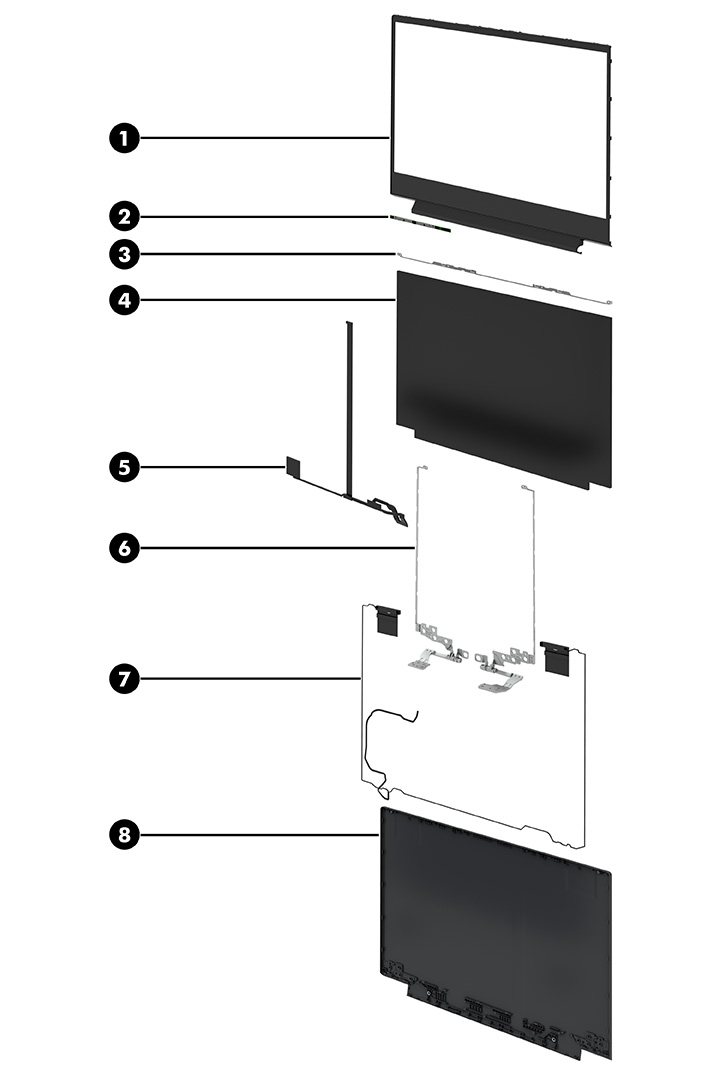 1
2
3
4
5
6
7
8