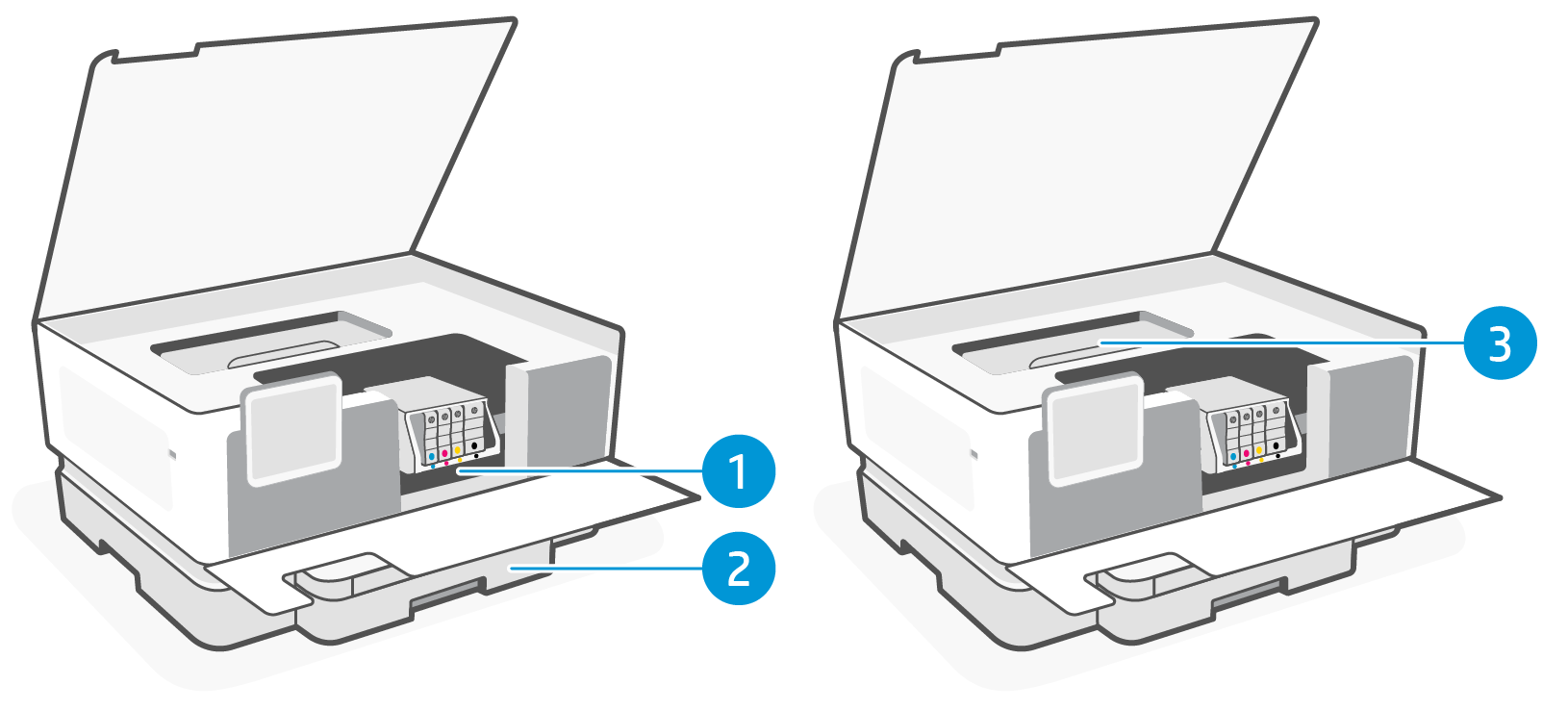 1
2
3