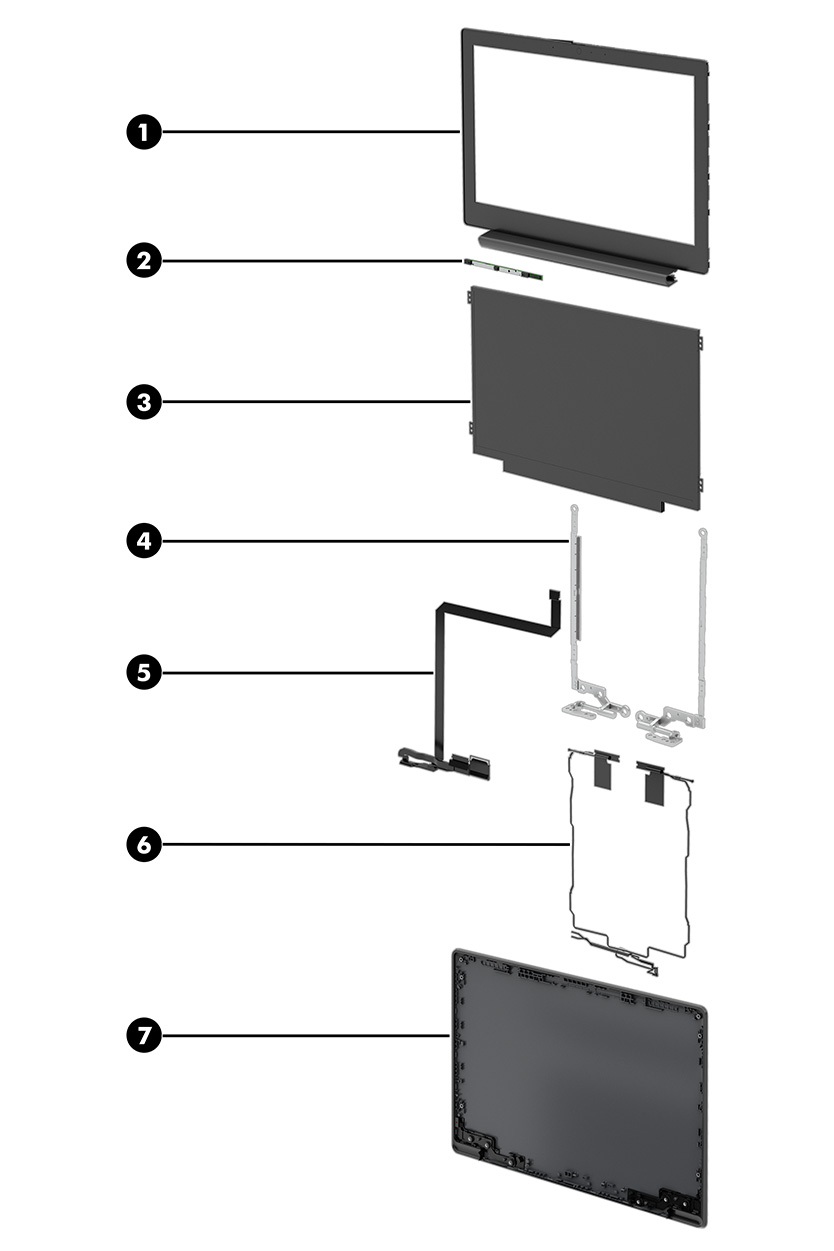 1
2
3
4
5
6
7