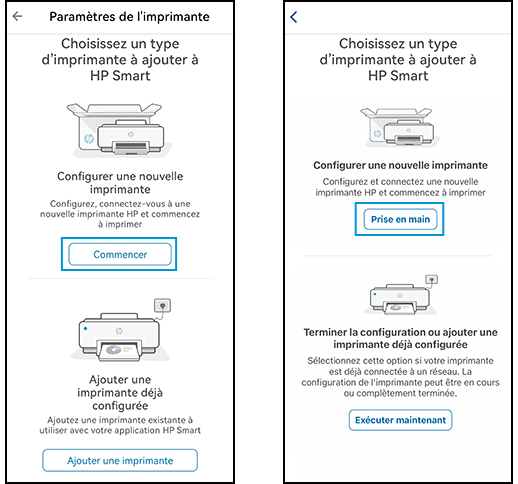 Paramètres de l'imprimante

Choisissez un type d'imprimante à ajouter à HP Smart

Configurer une nouvelle imprimante

Configurez, connectez-vous à une nouvelle imprimante HP et commencez à imprimer

Commencer

Ajouter une imprimante déjà configurée

Ajoutez une imprimante existante à utiliser avec votre application HP Smart

Ajouter une imprimante

Choisissez un type d'imprimante à ajouter à HP Smart

Configurer une nouvelle imprimante

Configurez et connectez une nouvelle imprimante HP et commencez à imprimer

Prise en main

Terminer la configuration ou ajouter une imprimante déjà configurée

Sélectionnez cette option si votre imprimante est déjà connectée à un réseau. La configuration de l'imprimante peut être en cours ou complètement terminée.

Exécuter maintenant