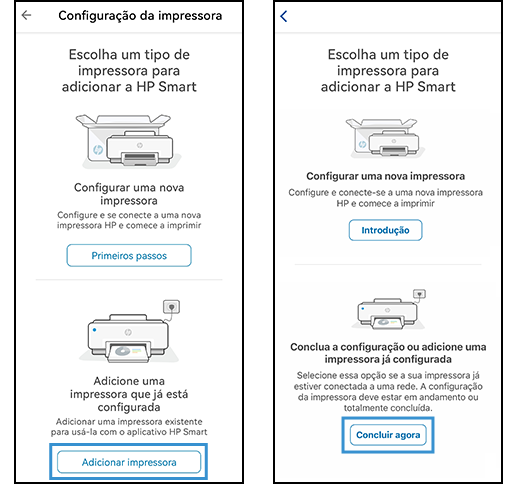 Configuração da impressora

Escolha um tipo de impressora para adicionar a HP Smart

Configurar uma nova impressora

Configure e se conecte a uma nova impressora HP e comece a imprimir

Primeiros passos

Adicione uma impressora que já está configurada

Adicionar uma impressora existente para usá-la com o aplicativo HP Smart

Adicionar impressora

Escolha um tipo de impressora para adicionar a HP Smart

Configurar uma nova impressora

Configure e conecte-se a uma nova impressora HP e comece a imprimir

Introdução

Conclua a configuração ou adicione uma impressora já configurada

Selecione essa opção se a sua impressora já estiver conectada a uma rede. A configuração da impressora deve estar em andamento ou totalmente concluída.

Concluir agora