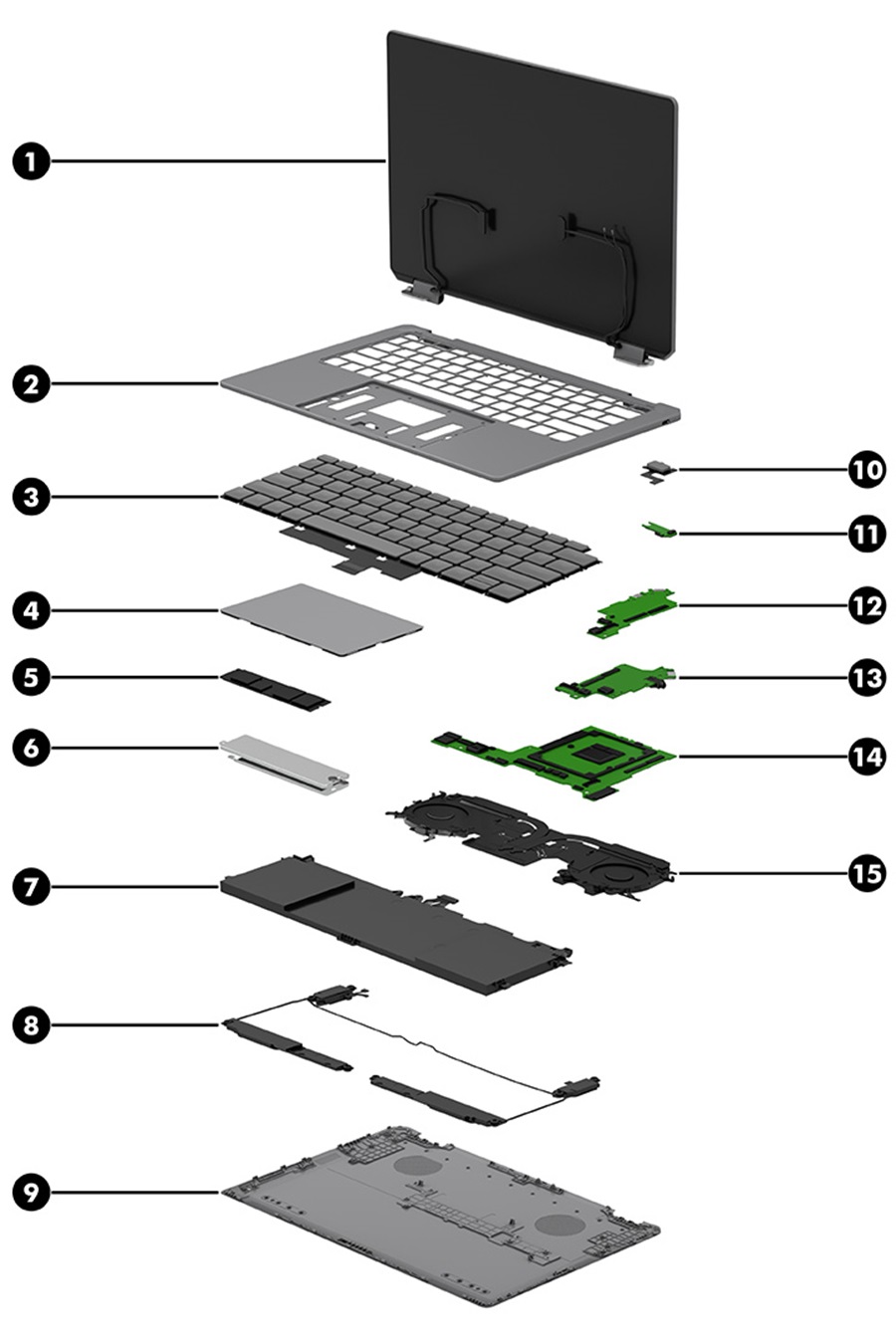 1
2
3
4
5
6
7
8
9
10
11
12
13
14
15