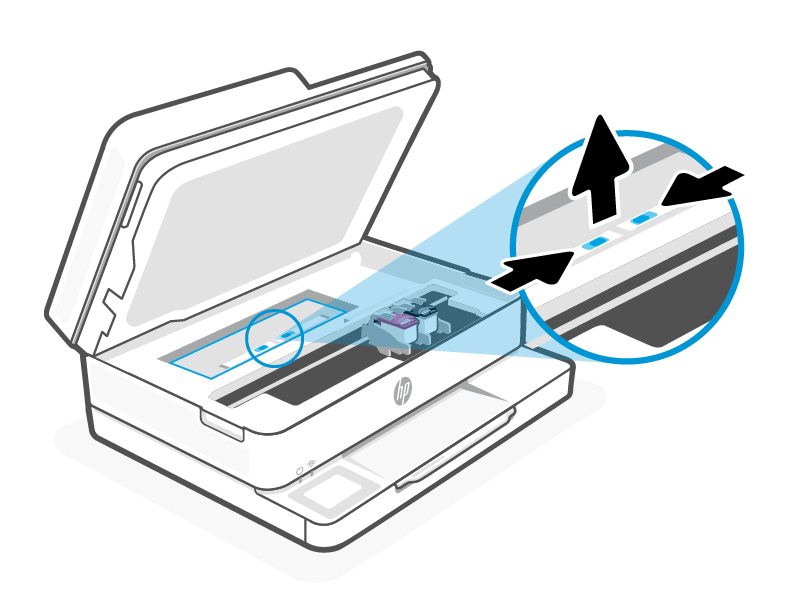 hp