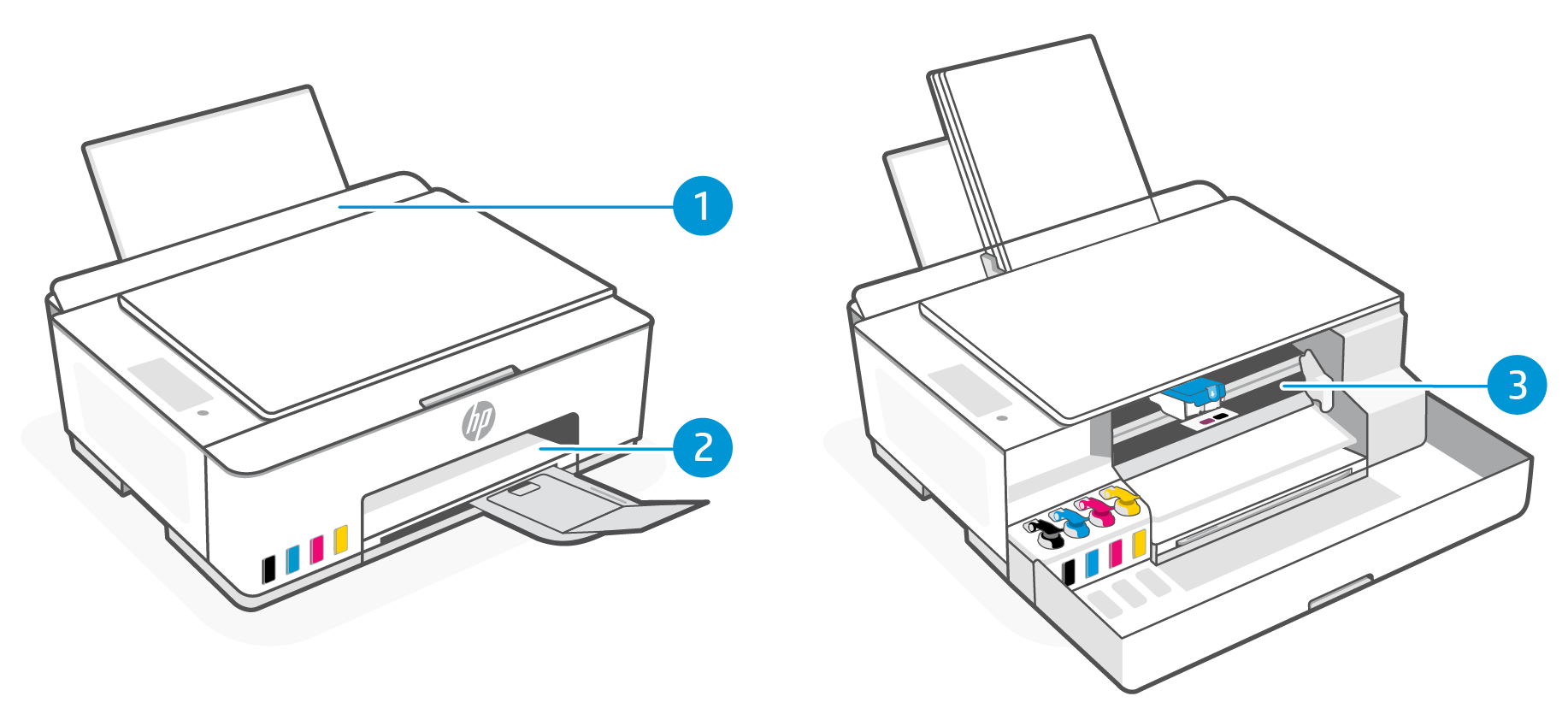 1
hp
2
3