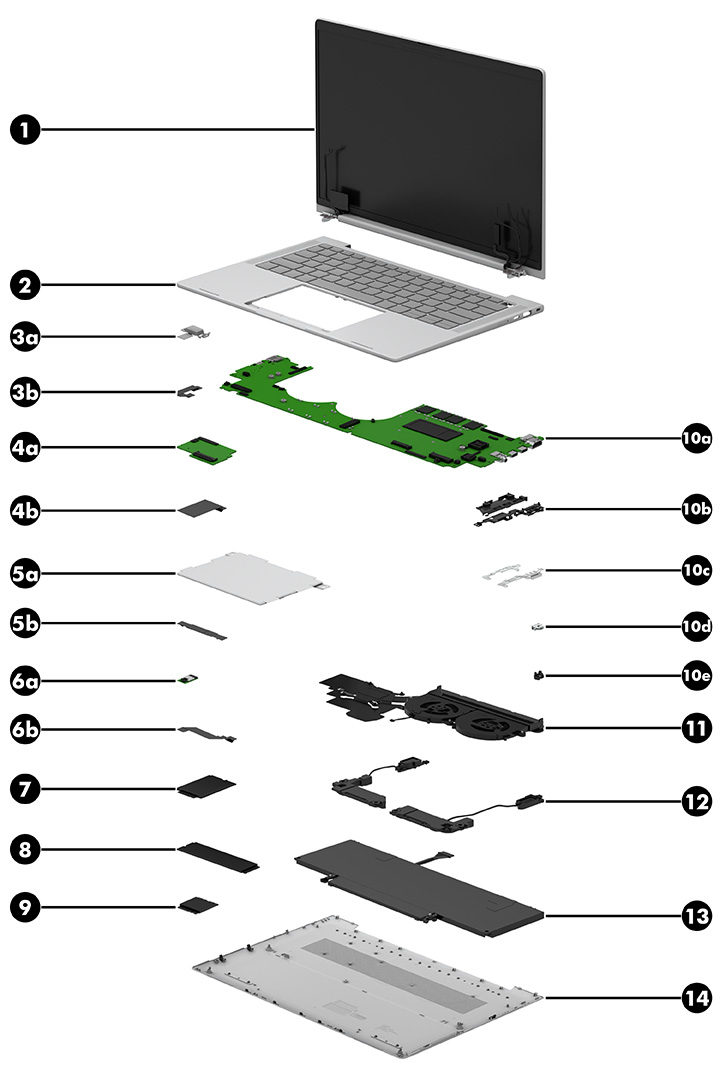 1
2
3a
3b
4a
4b
5a
5b
6a
6b
7
8
9
10a
10b
10c
10d
10e
11
12
13
14