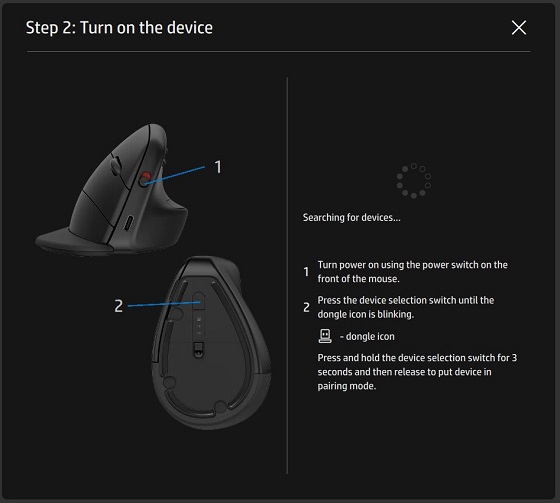 Step 2: Turn on the device

1

2

Searching for devices...

1 Turn power on using the power switch on the front of the mouse.

2 Press the device selection switch until the dongle icon is blinking.

- dongle icon

Press and hold the device selection switch for 3 seconds and then release to put device in pairing mode.