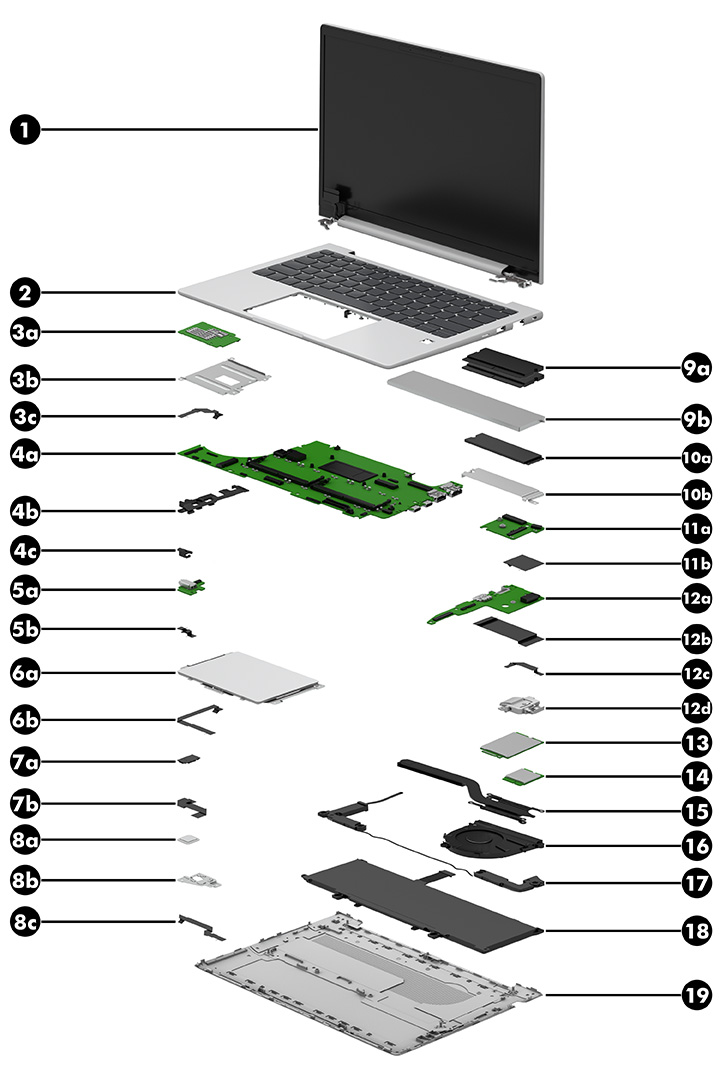 1
2
3a
3b
3c
4a
4b
4c
5a
5b
6a
6b
7a
7b
8a
8b
8c
9a
9b
10a
10b
11a
11b
12a
12b
12c
12d
13
14
15
16
17
18
19