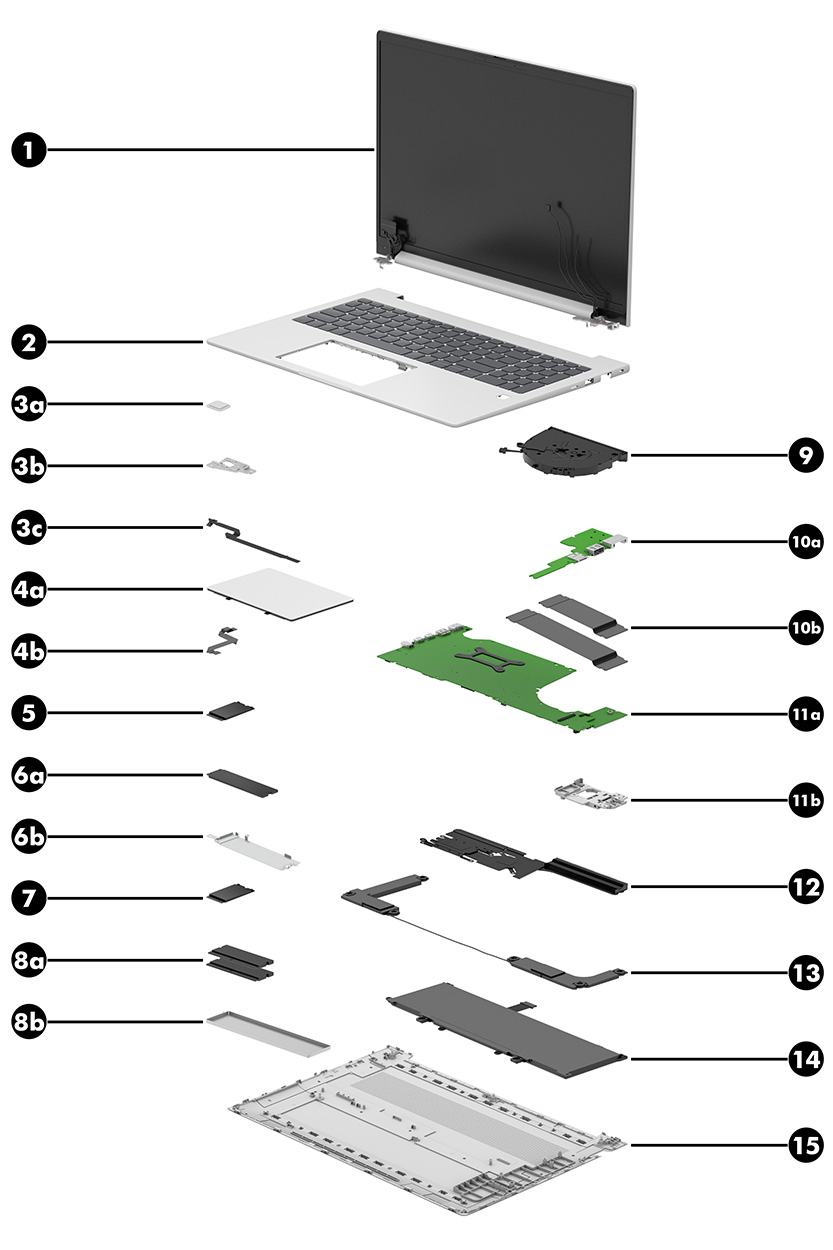 1
2
3a
3b
3c
4a
4b
5
6a
6b
7
8a
8b
9
10a
10b
11a
11b
12
13
14
15