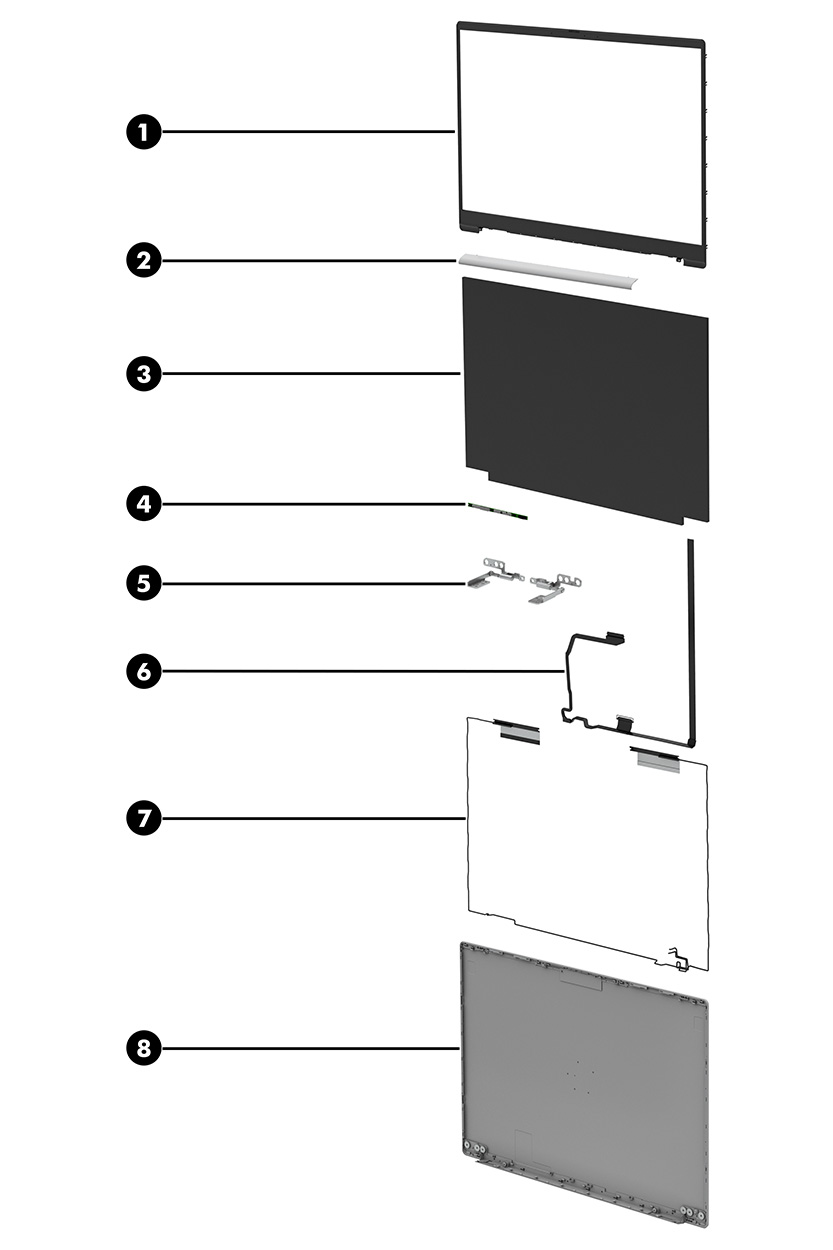 1
2
3
4
5
6
7
8