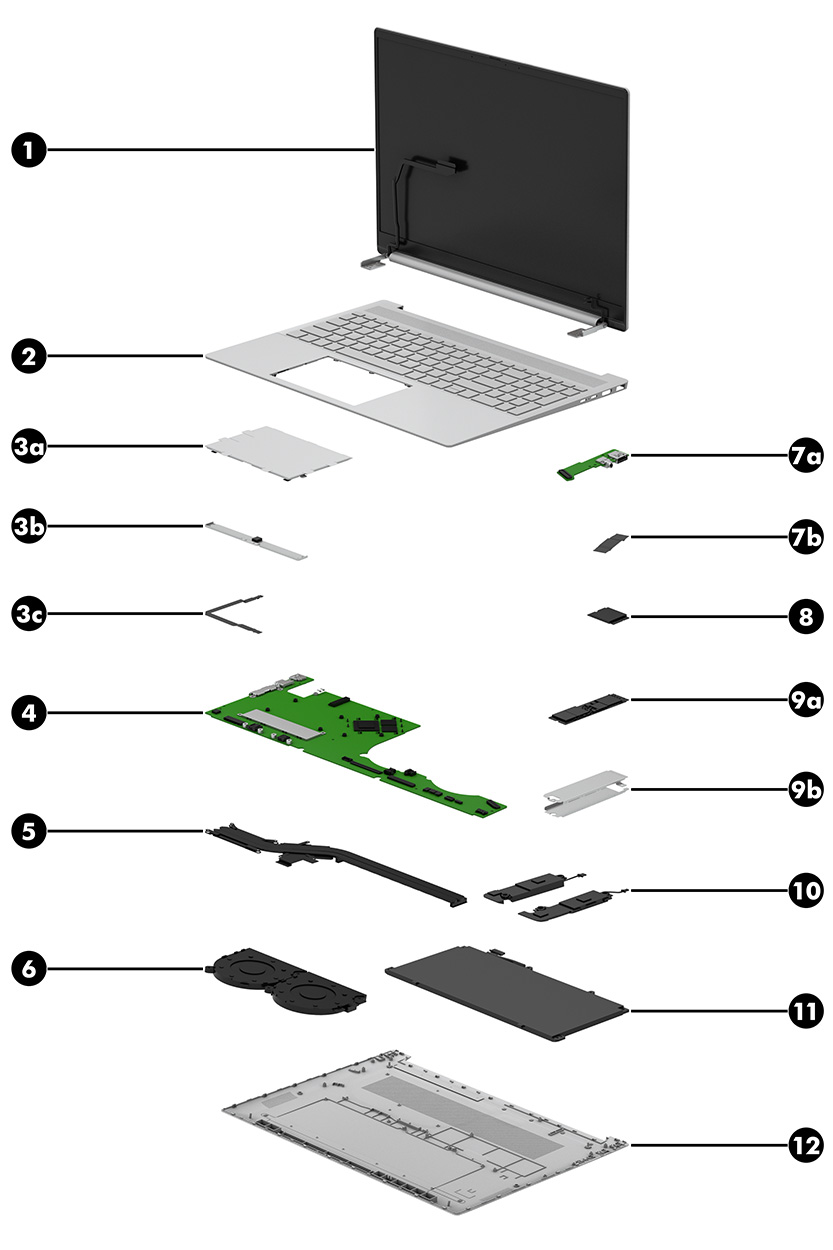 1
2
3a
3b
3c
4
5
6
7a
7b
8
9a
9b
10
11
12