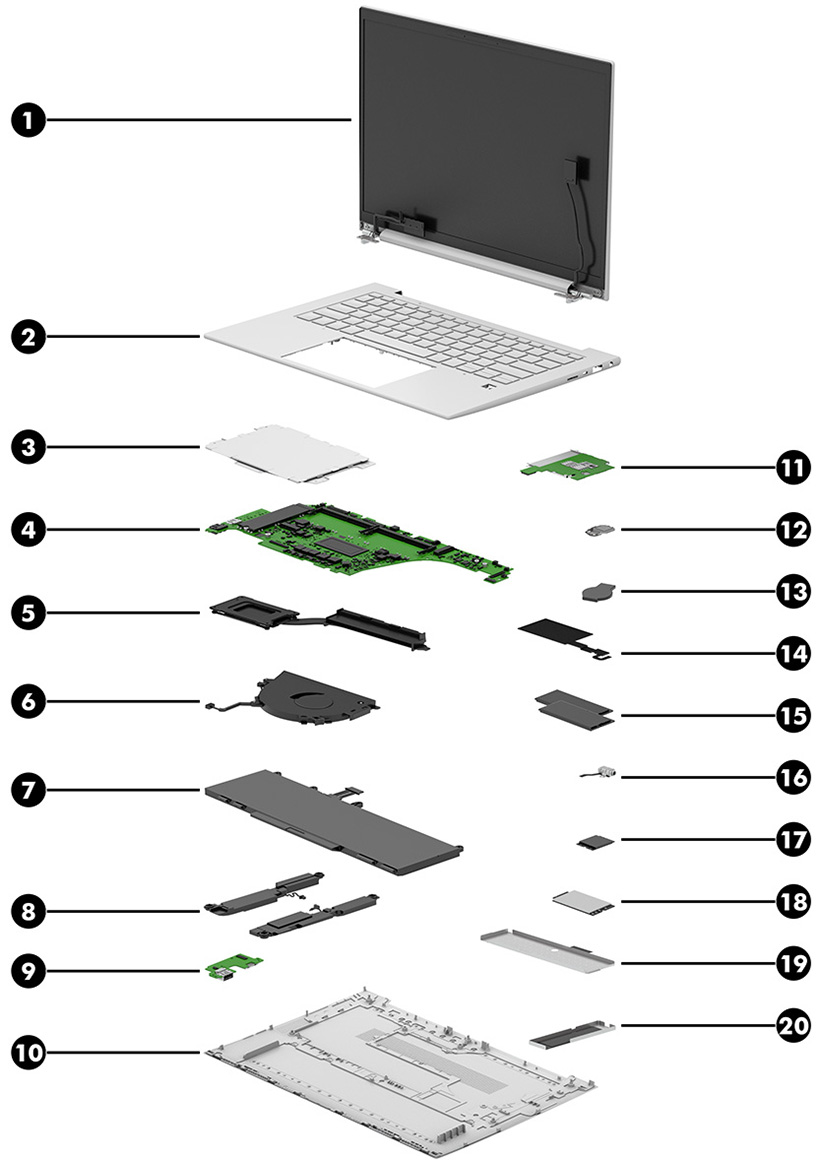 1
2
3
4
5
6
7
8
9
10
11
12
13
14
15
16
17
18
19
20