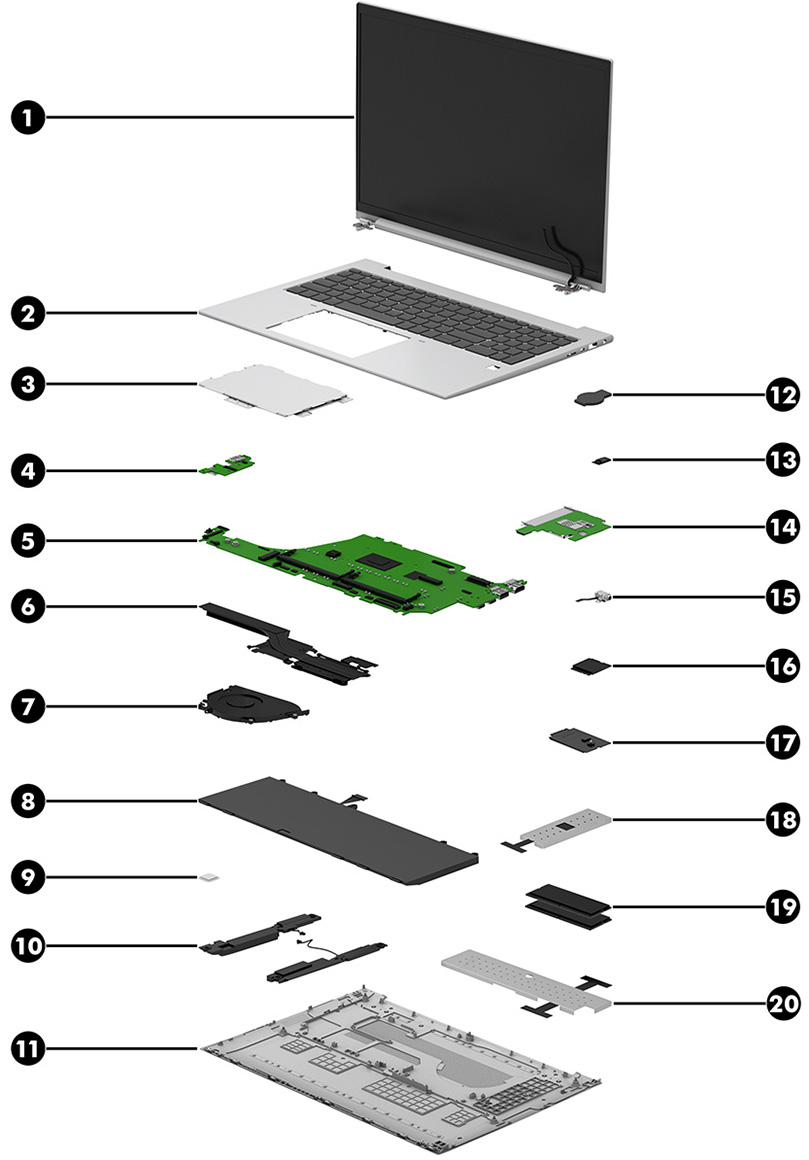 1
2
3
4
5
6
7
8
9
10
11
12
13
14
15
16
17
18
19
20