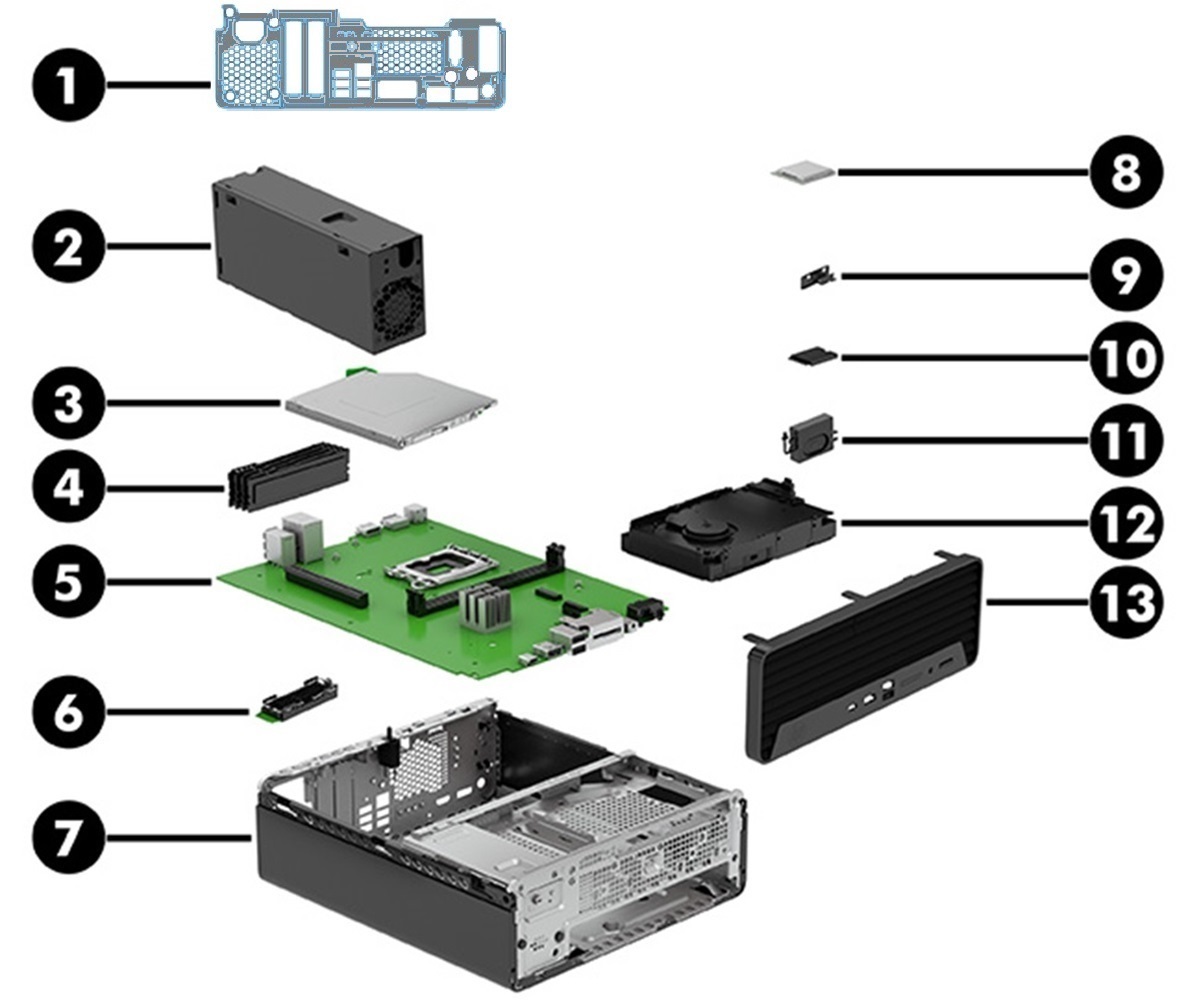 1
2
3
4
5
6
7
8
9
10
11
12
13