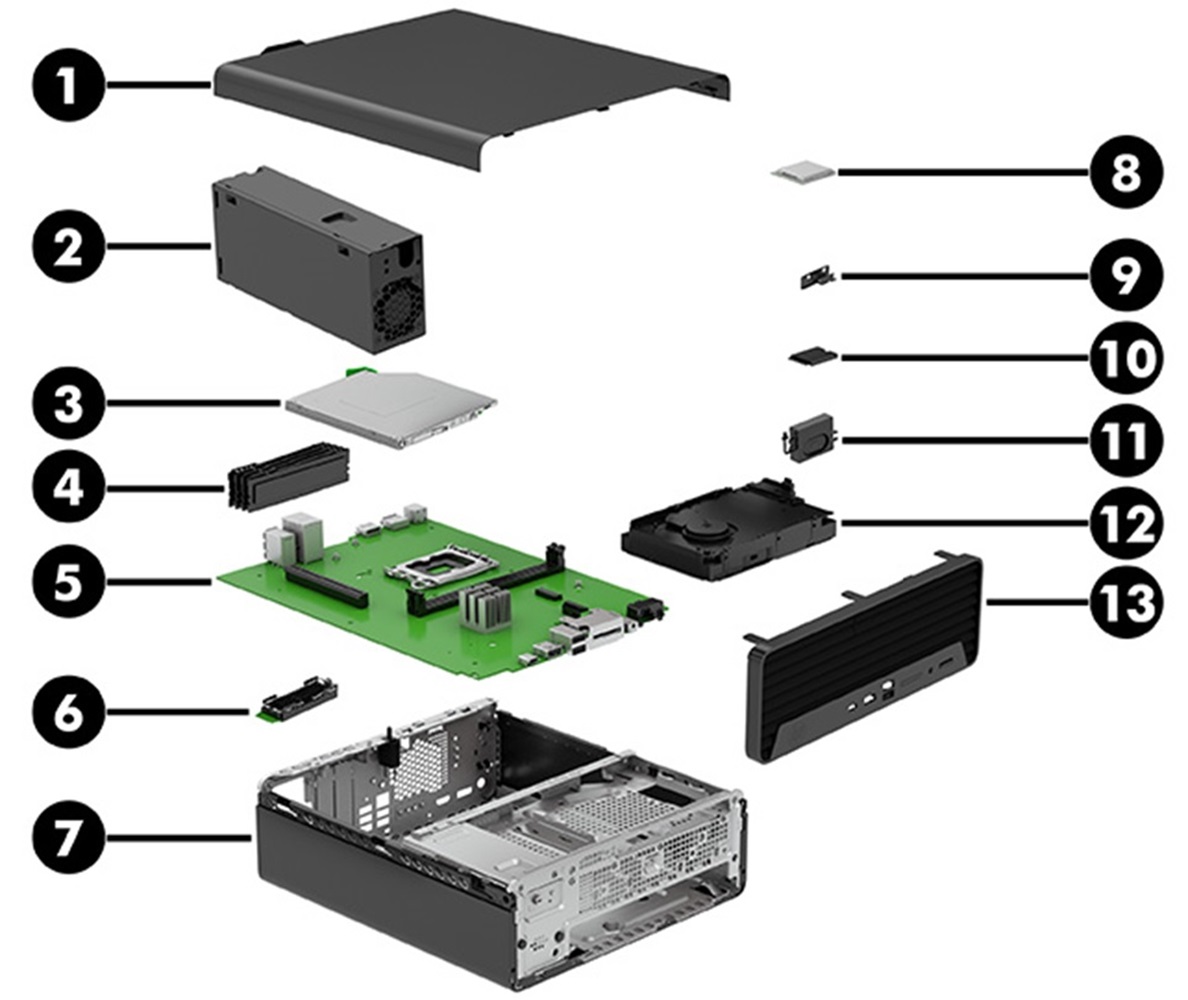 1
2
3
4
5
6
7
8
9
10
11
12
13