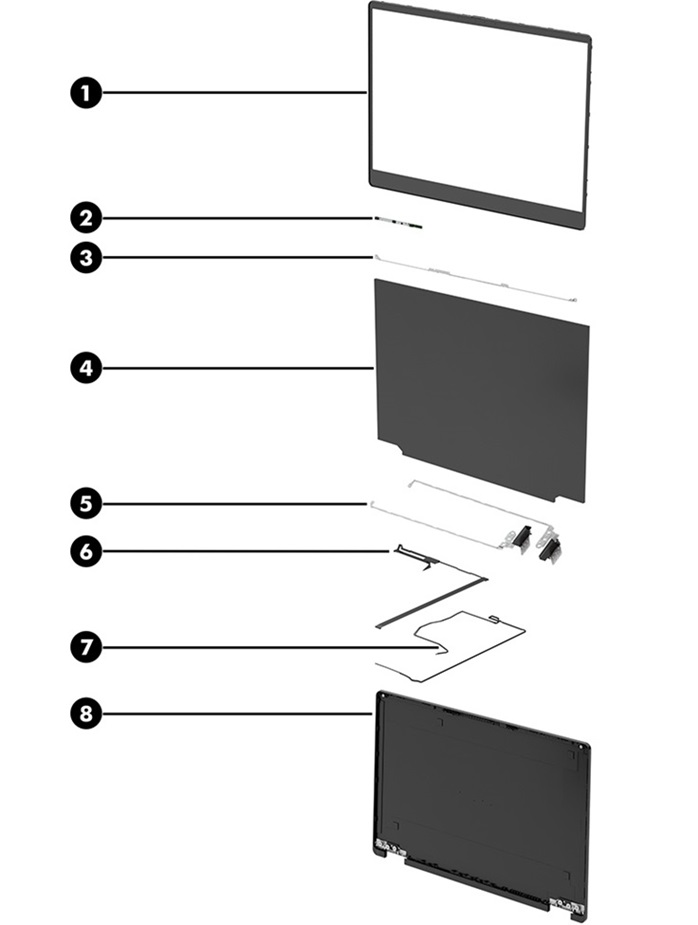 1
2
3
4
5
6
7
8