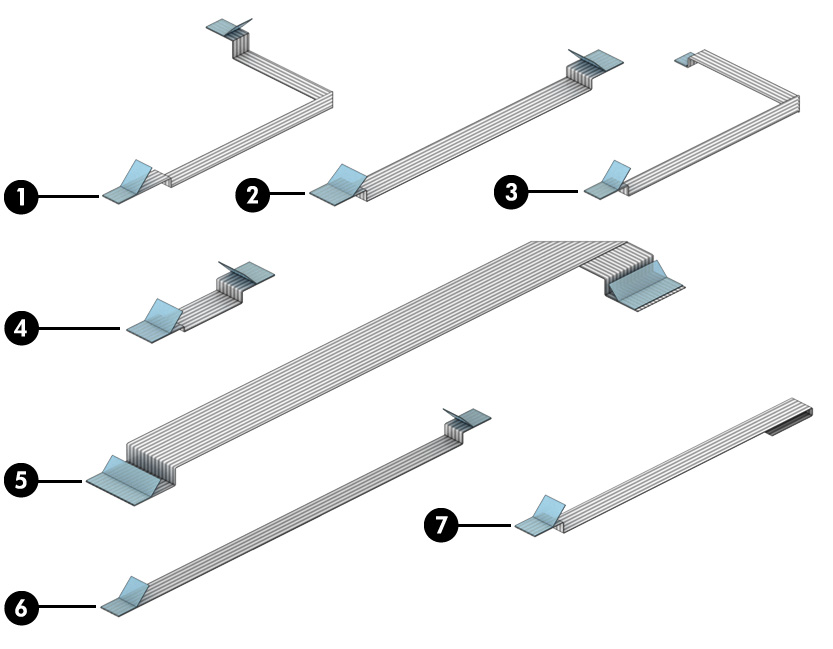 1
2
3
4
5
6
7