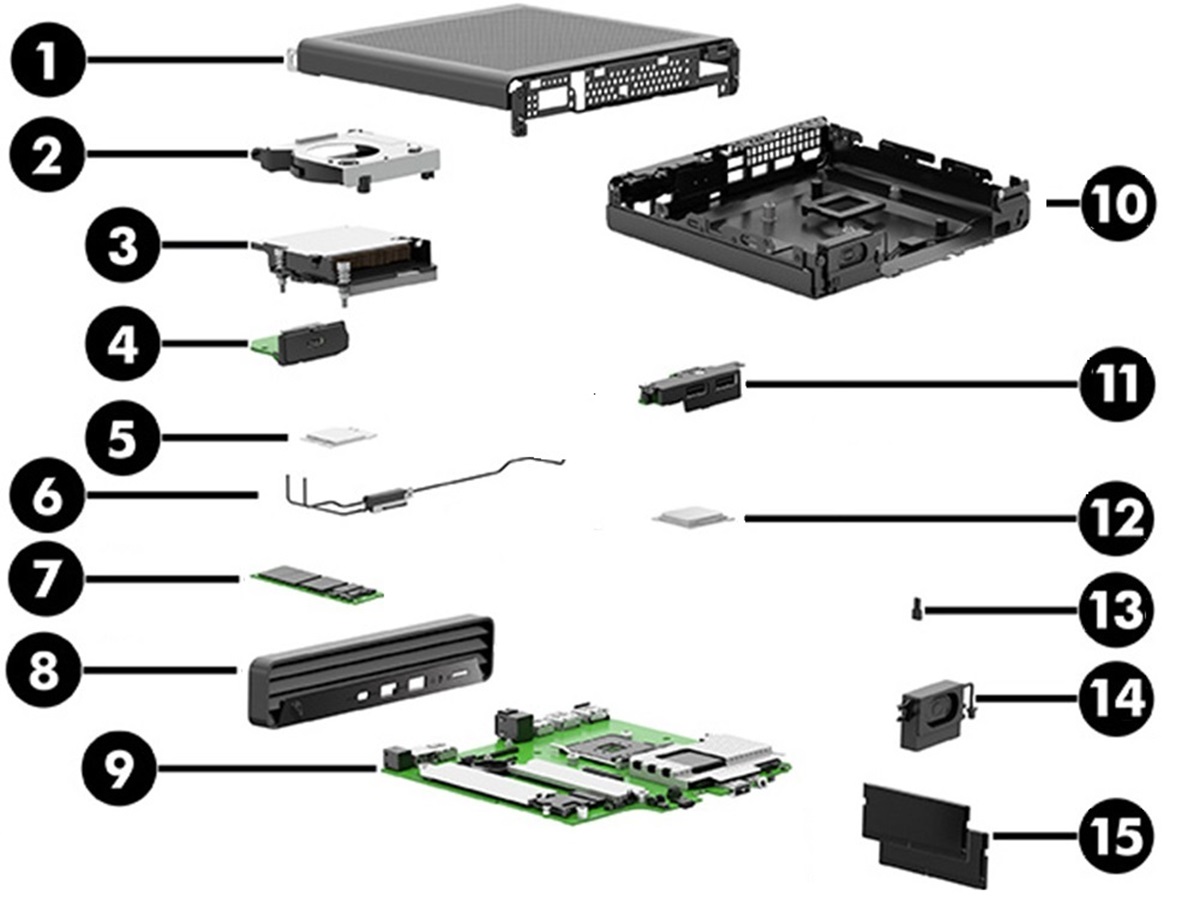 1
2
3
4
5
6
7
8
9
10
11
12
13
14
15