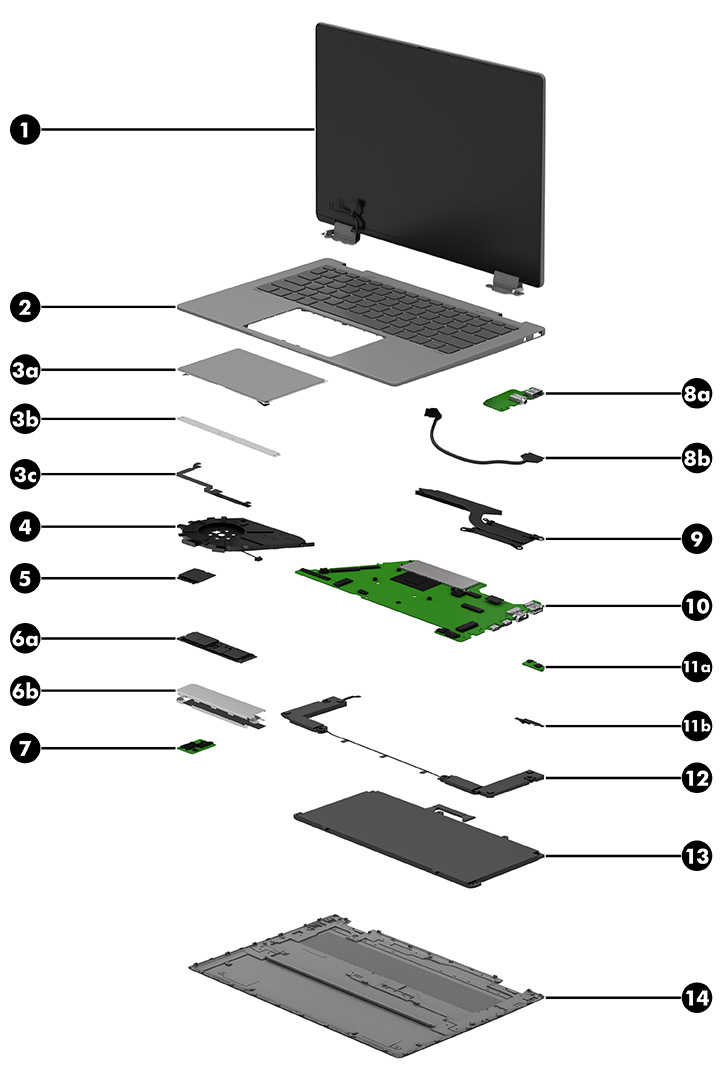 1
2
3a
3b
3c
4
5
6a
6b
7
8a
8b
9
10
11a
11b
12
13
14