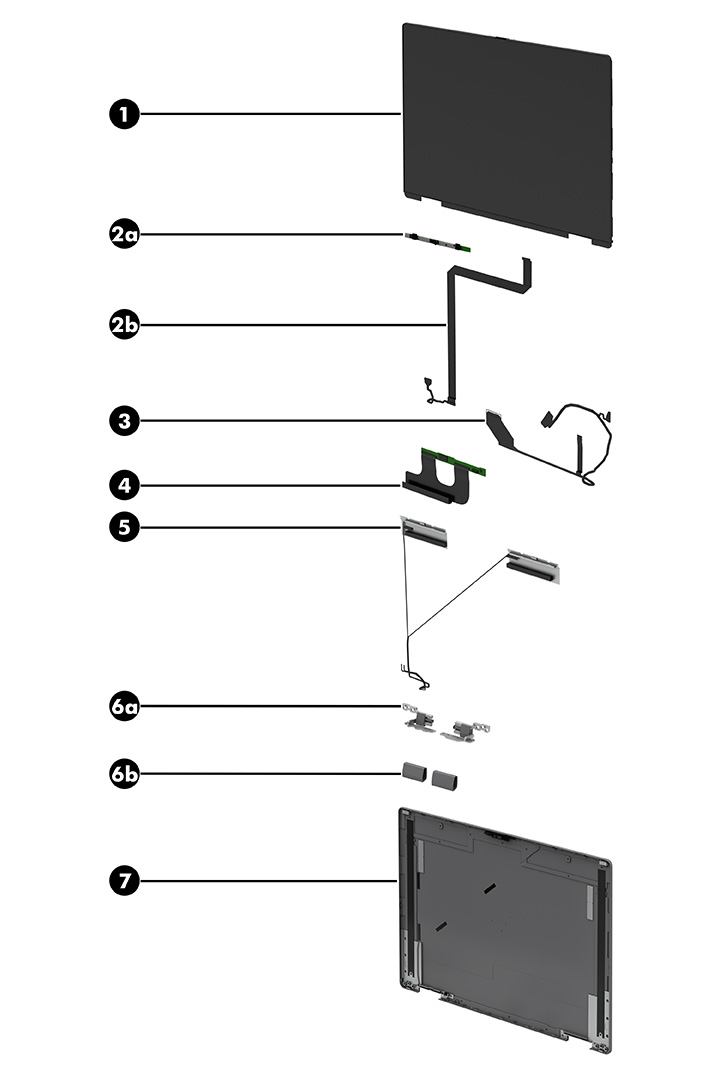 1
2a
2b
3
4
5
6a
6b
7