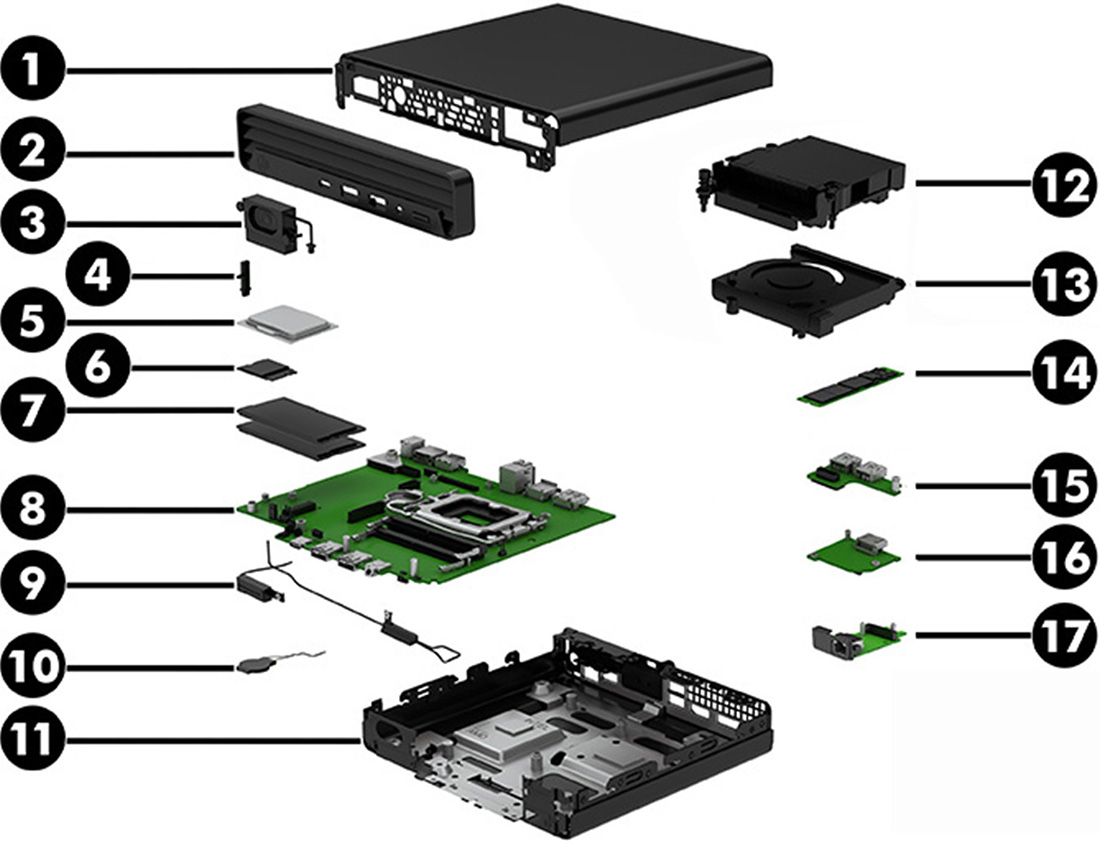 1
2
3
4
5
6
7
8
9
10
11
12
13
14
15
16
17