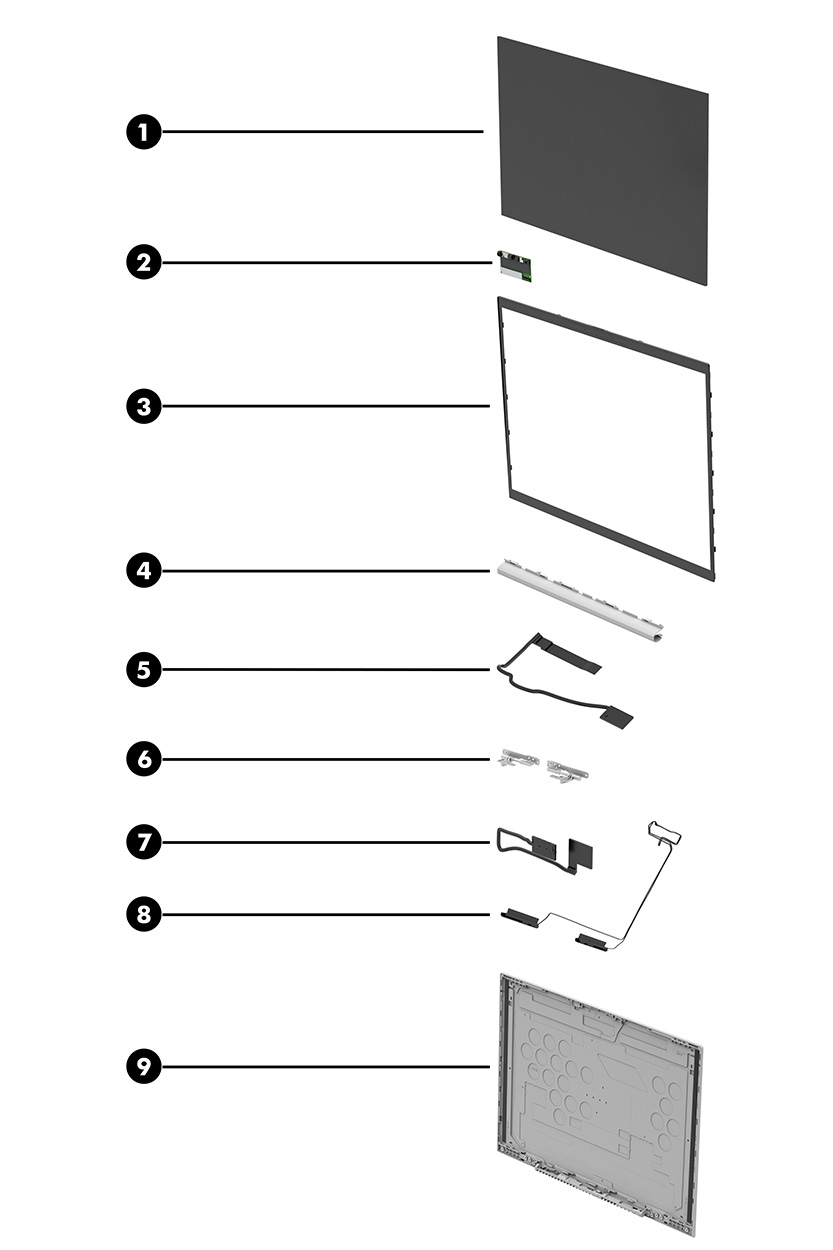 1
2
3
4
5
6
7
8
9