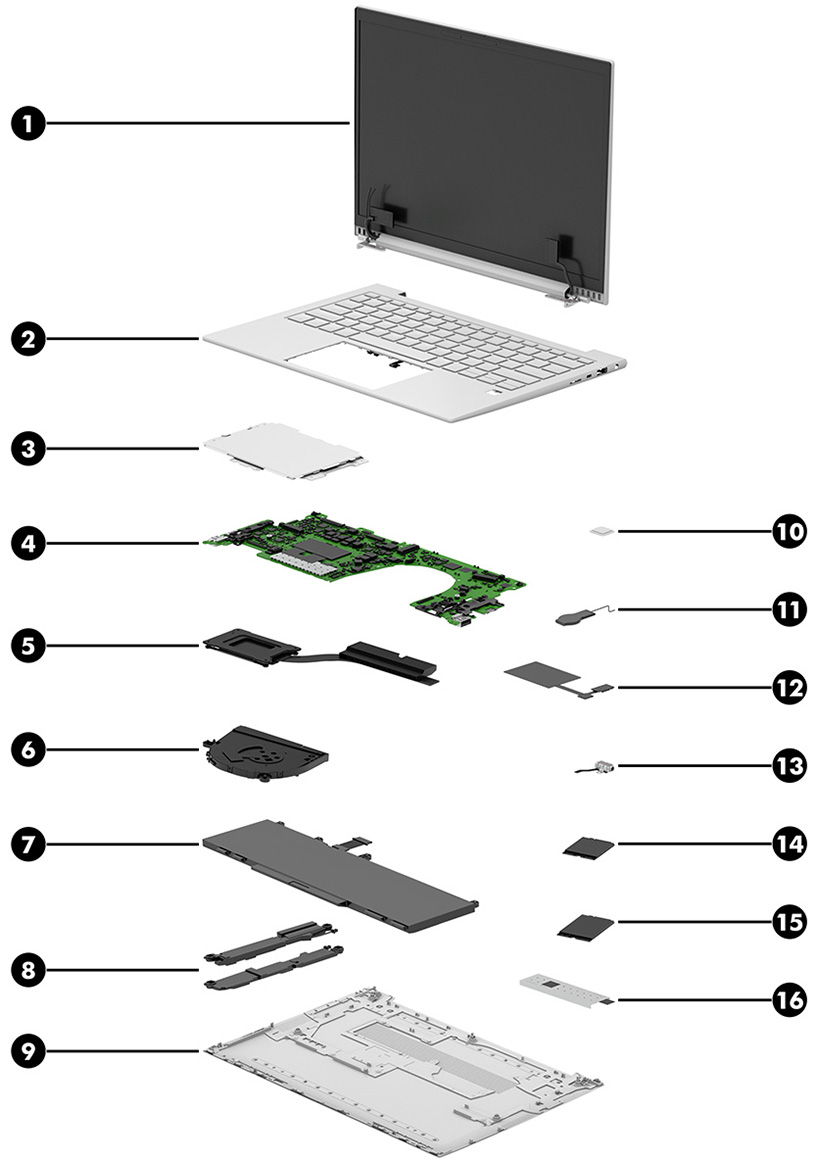 1
2
3
4
5
6
7
8
9
10
11
12
13
14
15
16