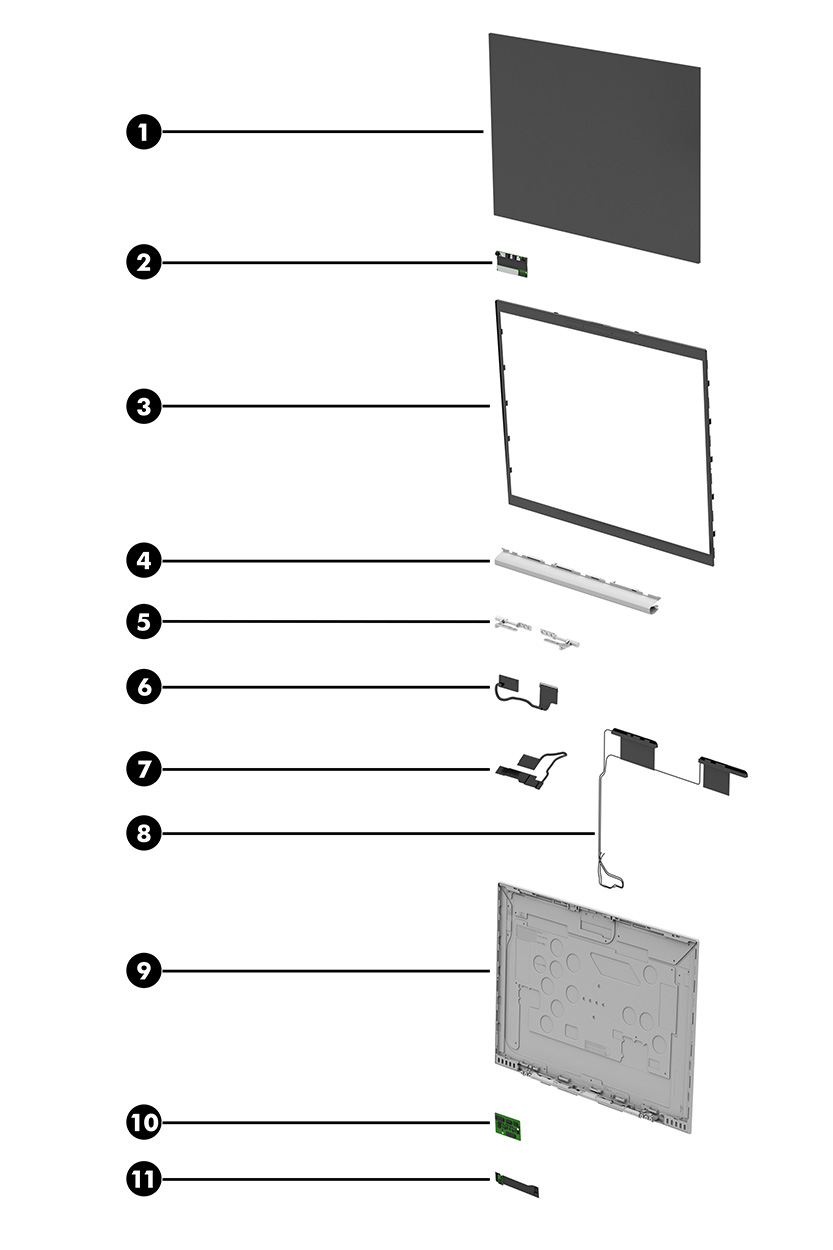 1
2
3
4
5
6
7
8
9
10
11