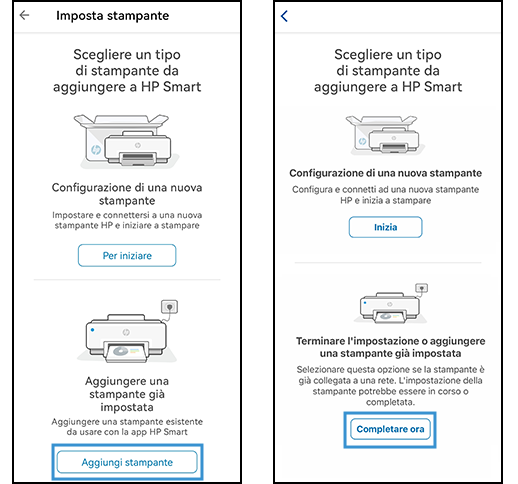 Imposta stampante

Scegliere un tipo di stampante da aggiungere a HP Smart

Configurazione di una nuova stampante

Impostare e connettersi a una nuova stampante HP e iniziare a stampare

Per iniziare

Aggiungere una stampante già impostata

Aggiungere una stampante esistente da usare con la app HP Smart

Aggiungi stampante

Scegliere un tipo di stampante da aggiungere a HP Smart

Configurazione di una nuova stampante

Configura e connetti ad una nuova stampante HP e inizia a stampare

Inizia

Terminare l'impostazione o aggiungere una stampante già impostata

Selezionare questa opzione se la stampante è già collegata a una rete. L'impostazione della stampante potrebbe essere in corso o completata.

Completare ora