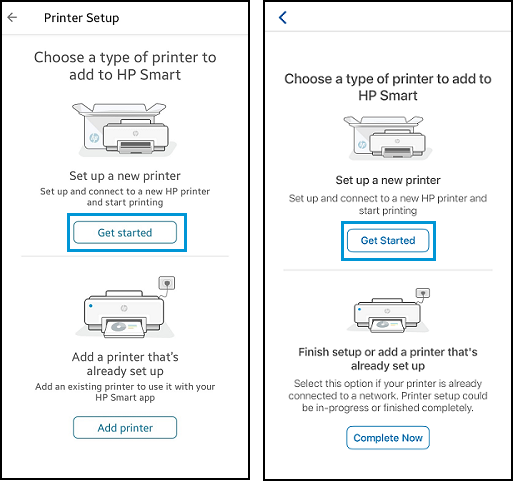 Printer Setup

Choose a type of printer to add to HP Smart

Set up a new printer

Set up and connect to a new HP printer and start printing

Get started

Add a printer that's already set up

Add an existing printer to use it with your HP Smart app

Add printer

Choose a type of printer to add to HP Smart

Set up a new printer

Set up and connect to a new HP printer and start printing

Get Started

Finish setup or add a printer that's already set up

Select this option if your printer is already connected to a network. Printer setup could be in-progress or finished completely.

Complete Now